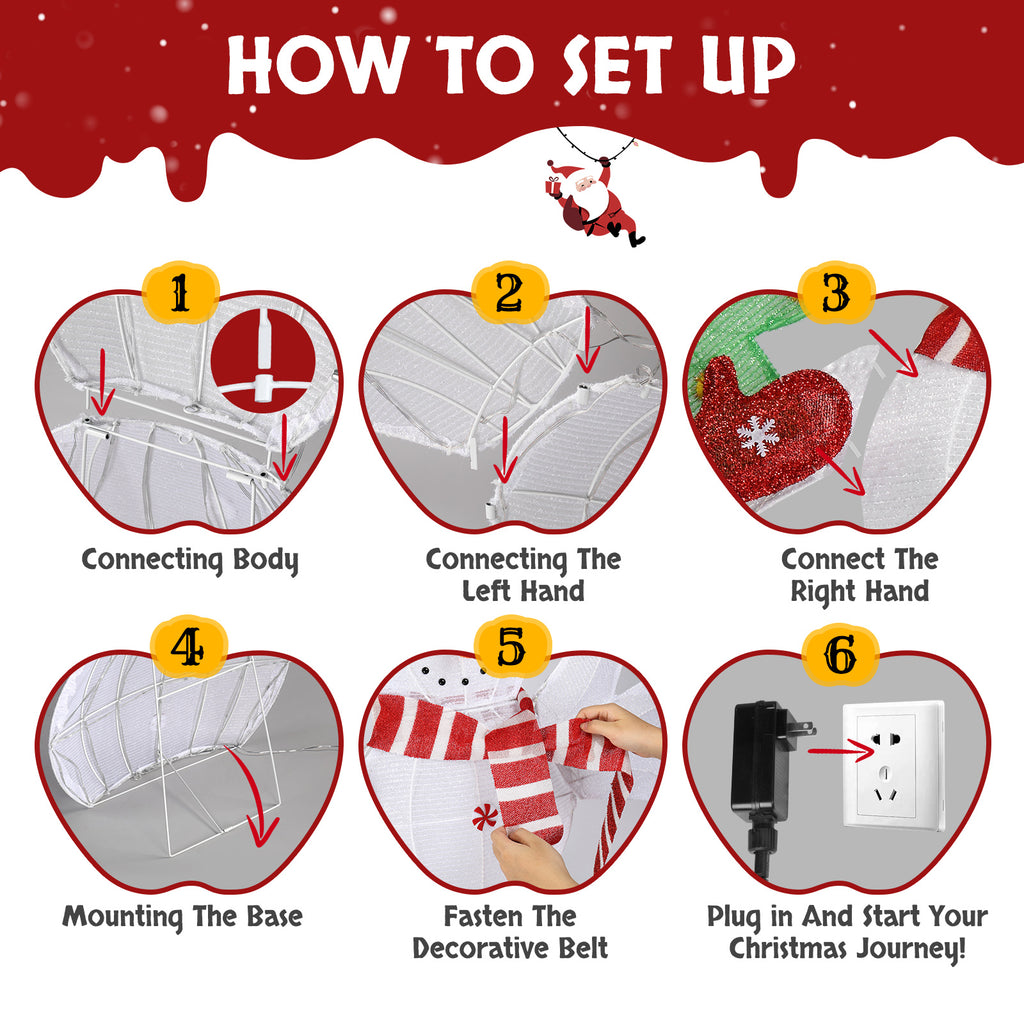 HOW TO SET UP

1

Connecting Body

2

Connecting The Left Hand

3

Connect The Right Hand

4

Mounting The Base

5

Fasten The Decorative Belt

6

Plug in And Start Your Christmas Journey!